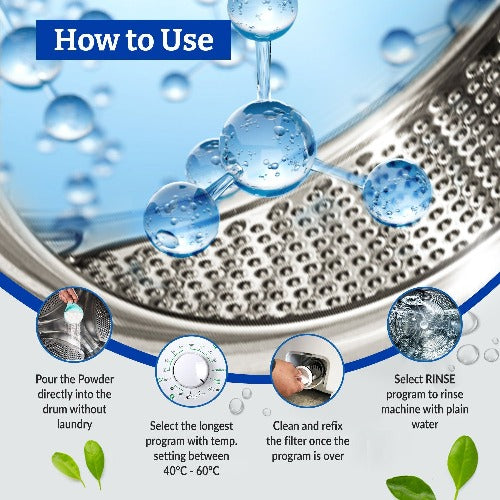 How to Use

Pour the Powder directly into the drum without laundry

Select the longest program with temp. setting between 40°C - 60°C

Clean and refix the filter once the program is over

Select RINSE program to rinse machine with plain water