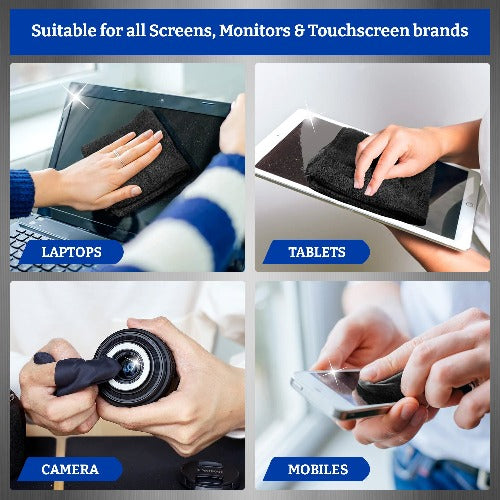 Suitable for all Screens, Monitors & Touchscreen brands

LAPTOPS

TABLETS

CAMERA

MOBILES