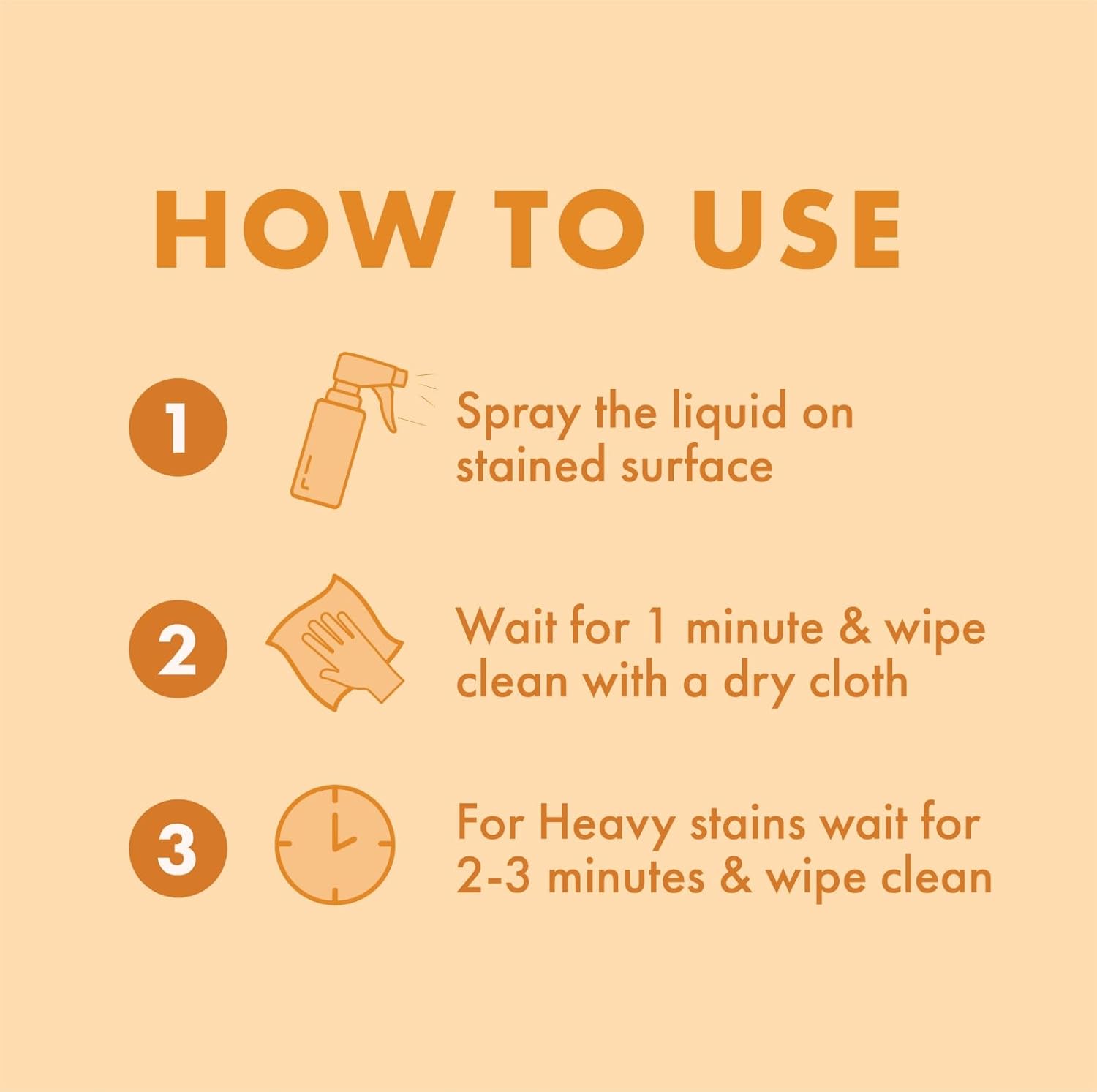 HOW TO USE

1 Spray the liquid on stained surface

2 Wait for 1 minute & wipe clean with a dry cloth

3 For Heavy stains wait for 2-3 minutes & wipe clean