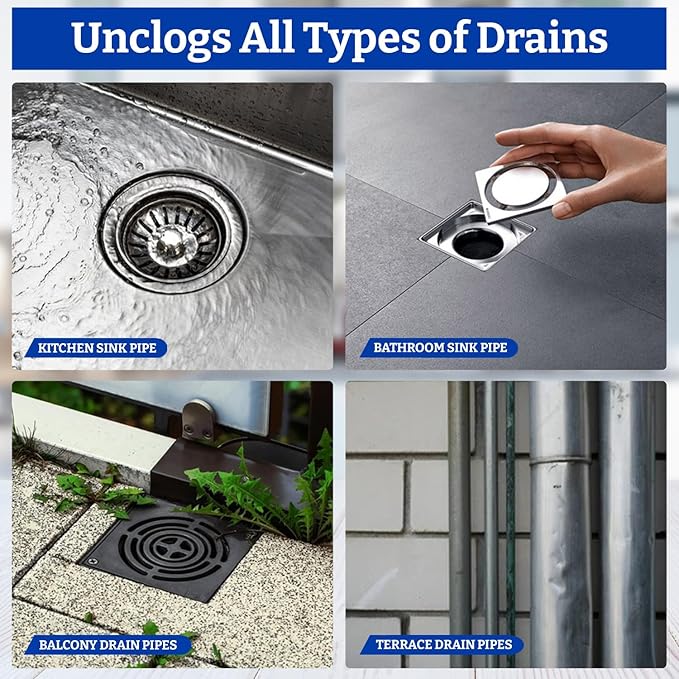 Unclogs All Types of Drains

KITCHEN SINK PIPE

BATHROOM SINK PIPE

BALCONY DRAIN PIPES

TERRACE DRAIN PIPES