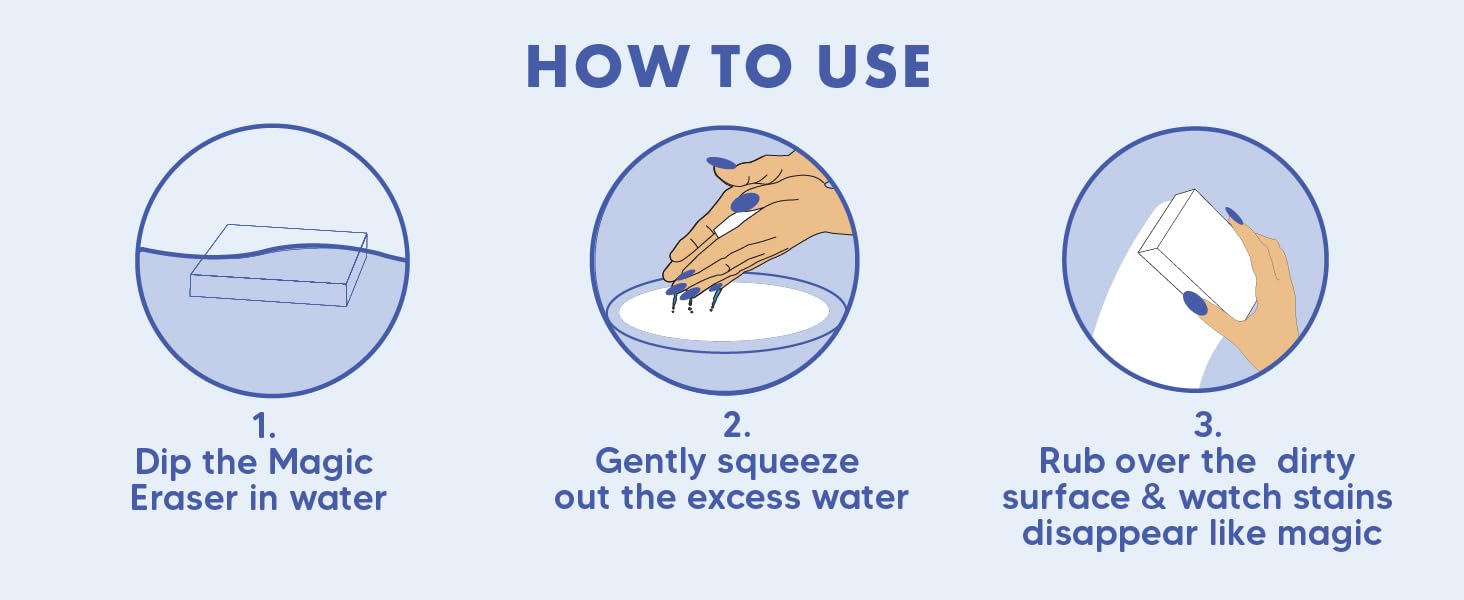 HOW TO USE

1.
Dip the Magic Eraser in water

2.
Gently squeeze out the excess water

3.
Rub over the  dirty surface & watch stains disappear like magic